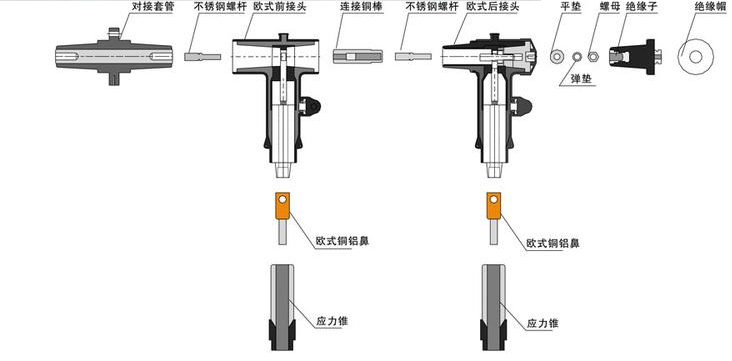 对接套管
不锈钢螺杆
欧式前接头
连接铜棒
不锈钢螺杆
欧式后接头
平垫
螺母
绝缘子
绝缘帽
弹垫
欧式铜铝鼻
欧式铜铝鼻
应力锥
应力锥